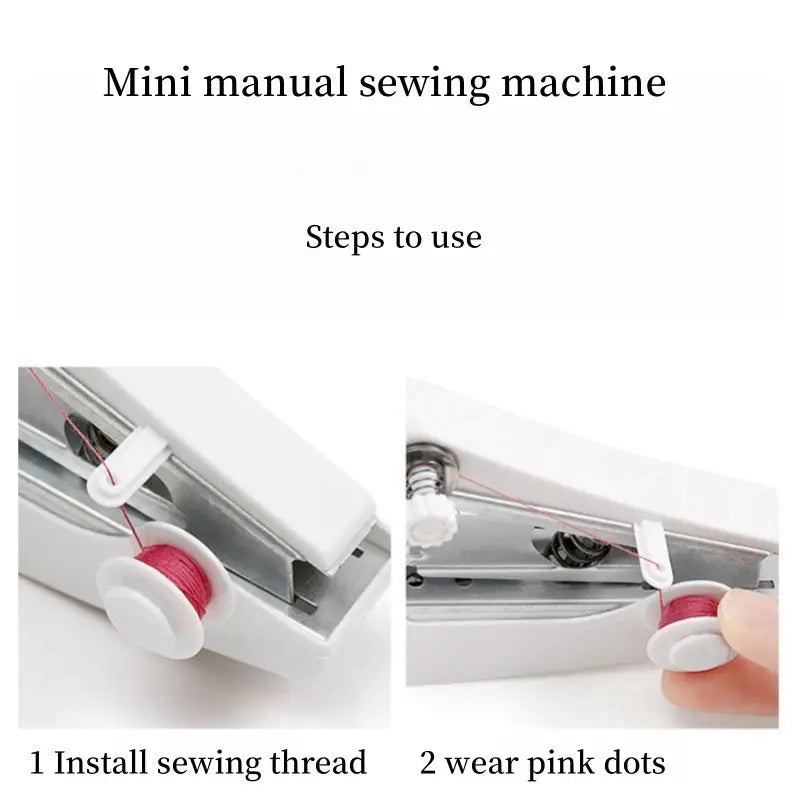 Mini manual sewing machine

Steps to use

1 Install sewing thread

2 wear pink dots