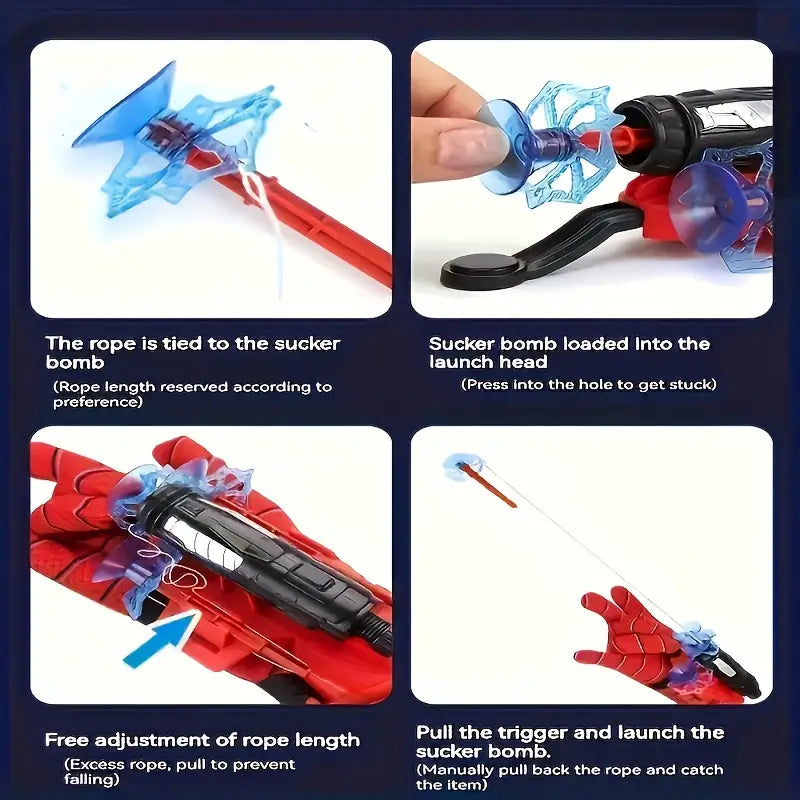 The rope is tied to the sucker bomb

(Rope length reserved according to preference)

Sucker bomb loaded into the launch head

(Press into the hole to get stuck)

Free adjustment of rope length

(Excess rope, pull to prevent falling)

Pull the trigger and launch the sucker bomb.

(Manually pull back the rope and catch the item)