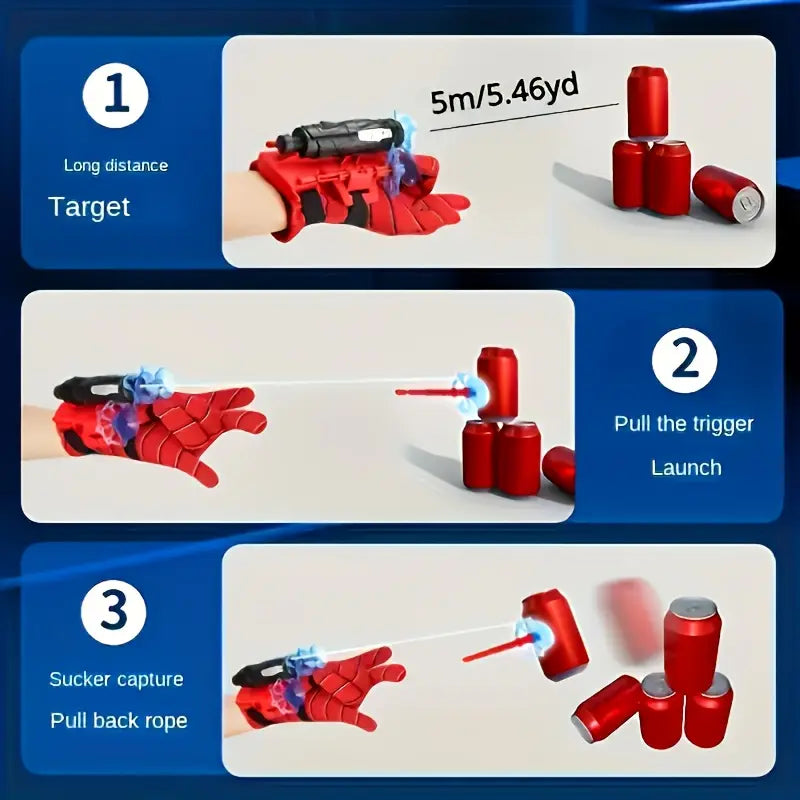 1

Long distance

Target

5m/5.46yd

2

Pull the trigger

Launch

3

Sucker capture

Pull back rope