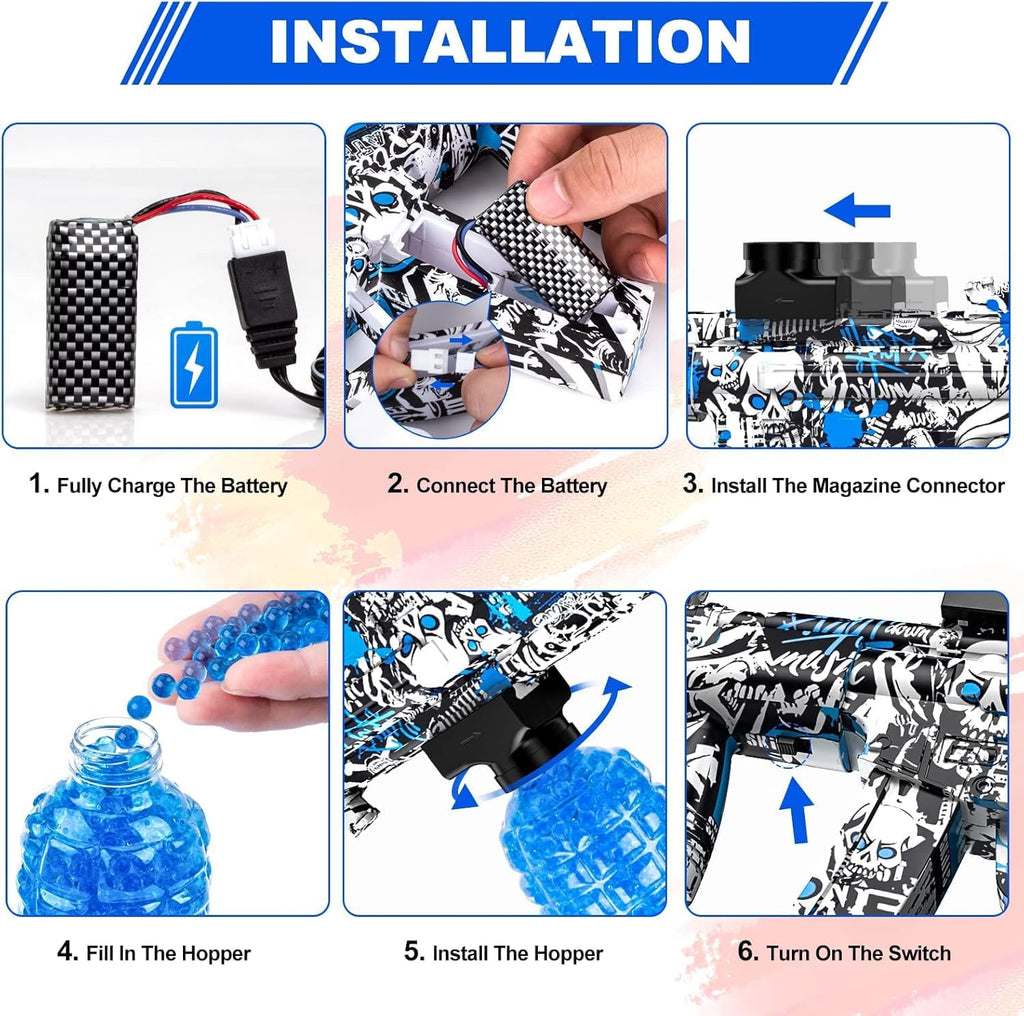 INSTALLATION

1. Fully Charge The Battery

2. Connect The Battery

3. Install The Magazine Connector

4. Fill In The Hopper

5. Install The Hopper

6. Turn On The Switch